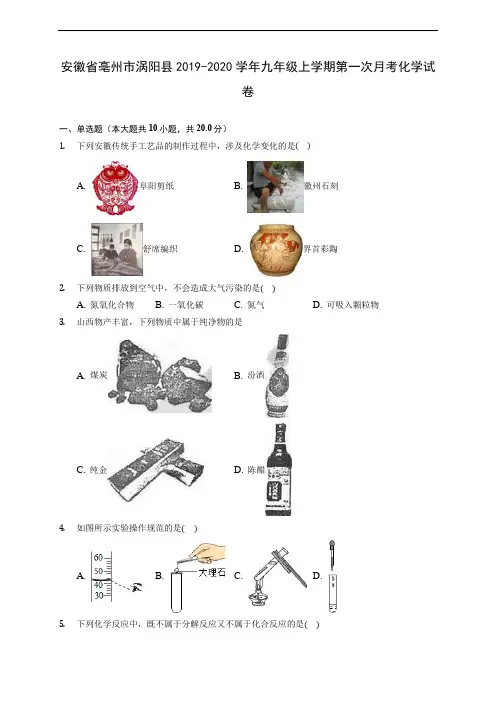 安徽省亳州市涡阳县 2019-2020 学年九年级上学期第一次月考化学试卷

一、单选题（本大题共 10 小题，共 20.0 分）

1. 下列安徽传统手工艺品的制作过程中，涉及化学变化的是( )

A. 阜阳剪纸

B. 徽州石刻

C. 舒席编织

D. 界首彩陶

2. 下列物质排放到空气中，不会造成大气污染的是( )

A. 氮氧化合物 B. 一氧化碳 C. 氮气 D. 可吸入颗粒物

3. 山西物产丰富，下列物质中属于纯净物的是

A. 煤炭

B. 汾酒

C. 纯金

D. 陈醋

4. 如图所示实验操作规范的是( )

A. 60 50 40 30

B. 大理石

C.

D.

5. 下列化学反应中，既不属于分解反应又不属于化合反应的是( )