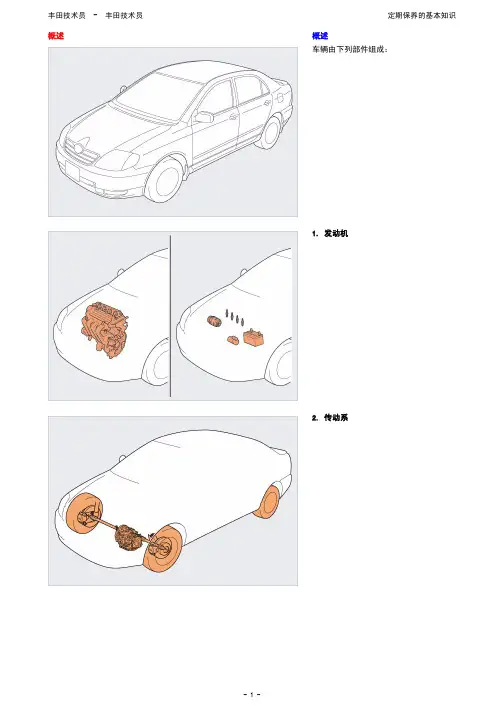 丰田技术员 - 丰田技术员

定期保养的基本知识

概述

概述

车辆由下列部件组成：

1. 发动机

2. 传动系

- 1 -