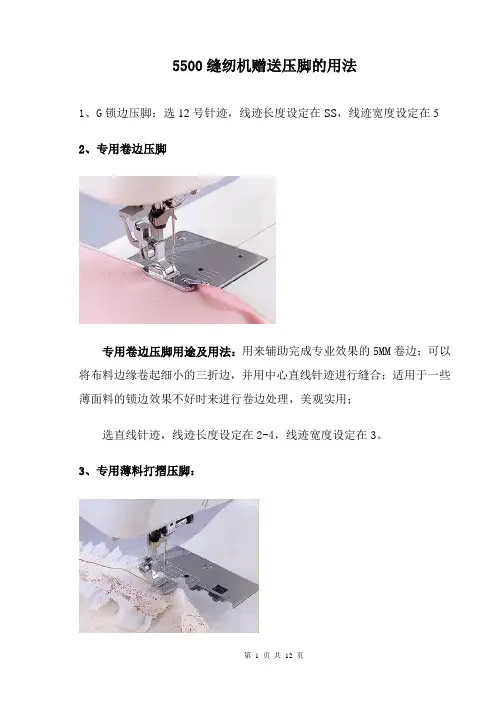 5500 缝纫机赠送压脚的用法

1、G 锁边压脚：选 12 号针迹，线迹长度设定在 SS，线迹宽度设定在 5

2、专用卷边压脚

专用卷边压脚用途及用法：用来辅助完成专业效果的 5MM 卷边；可以将布料边缘卷起细小的三折边，并用中心直线针迹进行缝合；适用于一些薄面料的锁边效果不好时来进行卷边处理，美观实用；

选直线针迹，线迹长度设定在 2-4，线迹宽度设定在 3。

3、专用薄料打褶压脚：

第 1 页 共 12 页