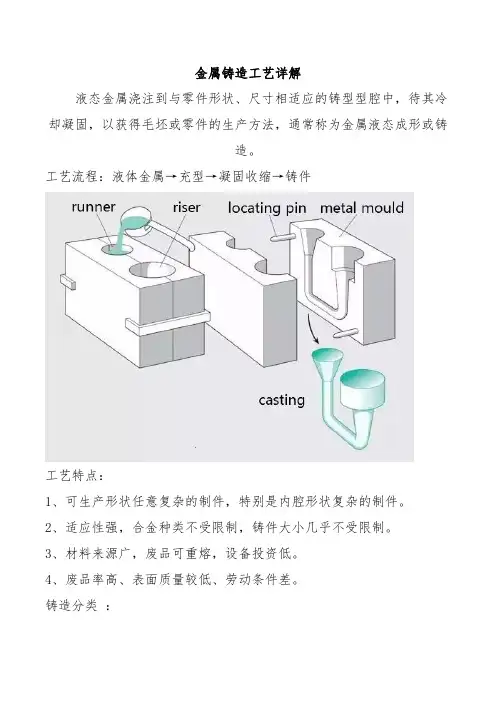 金属铸造工艺详解

液态金属浇注到与零件形状、尺寸相适应的铸型型腔中，待其冷却凝固，以获得毛坯或零件的生产方法，通常称为金属液态成形或铸造。

工艺流程：液体金属→充型→凝固收缩→铸件

runner riser locating pin metal mould

casting

工艺特点：

1、可生产形状任意复杂的制件，特别是内腔形状复杂的制件。

2、适应性强，合金种类不受限制，铸件大小几乎不受限制。

3、材料来源广，废品可重熔，设备投资低。

4、废品率高、表面质量较低、劳动条件差。

铸造分类 ：