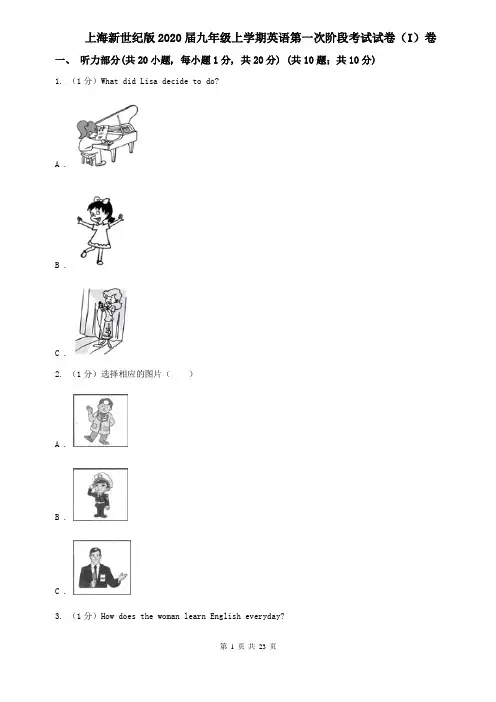 上海新世纪版2020届九年级上学期英语第一次阶段考试试卷（I）卷

一、 听力部分(共20小题，每小题1分，共20分) (共10题；共10分)

1. （1分）What did Lisa decide to do?

A .

B .

C .

2. （1分）选择相应的图片（　　）

A .

B .

C .

3. （1分）How does the woman learn English everyday?

第 1 页 共 23 页