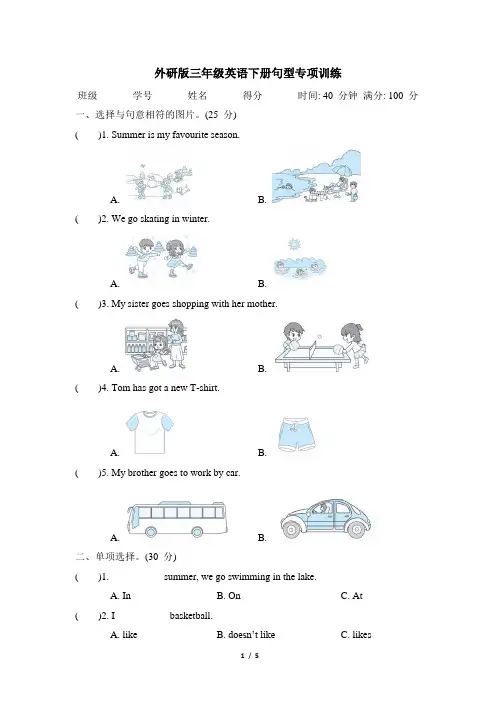 外研版三年级英语下册句型专项训练

班级　　学号　　姓名　　得分　　时间: 40 分钟 满分: 100 分

一、选择与句意相符的图片。(25 分)

(　　)1. Summer is my favourite season.

A.　　B.

(　　)2. We go skating in winter.

A.　　B.

(　　)3. My sister goes shopping with her mother.

A.　　B.

(　　)4. Tom has got a new T-shirt.

A.　　B.

(　　)5. My brother goes to work by car.

A.　　B.

二、单项选择。(30 分)

(　　)1. ________ summer, we go swimming in the lake.

A. In　　B. On　　C. At

(　　)2. I ________ basketball.

A. like　　B. doesn't like　　C. likes

1 / 5