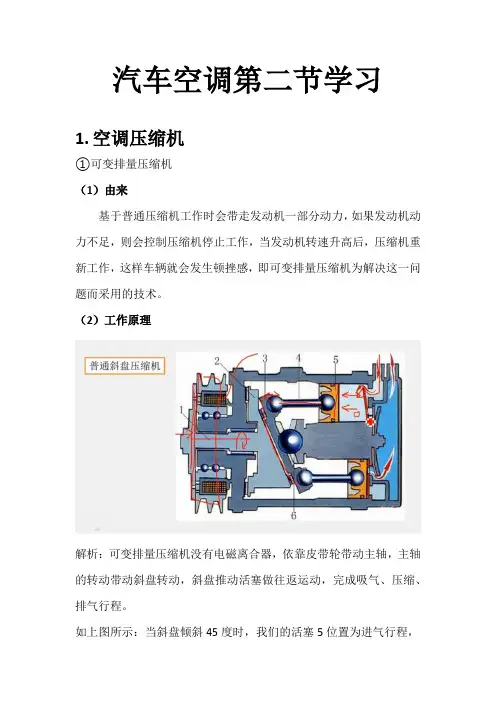 汽车空调第二节学习

1. 空调压缩机

①可变排量压缩机

（1）由来

基于普通压缩机工作时会带走发动机一部分动力，如果发动机动力不足，则会控制压缩机停止工作，当发动机转速升高后，压缩机重新工作，这样车辆就会发生顿挫感，即可变排量压缩机为解决这一问题而采用的技术。

（2）工作原理

普通斜盘压缩机

1
2
3
4
5
6

解析：可变排量压缩机没有电磁离合器，依靠皮带轮带动主轴，主轴的转动带动斜盘转动，斜盘推动活塞做往返运动，完成吸气、压缩、排气行程。

如上图所示：当斜盘倾斜 45 度时，我们的活塞 5 位置为进气行程，