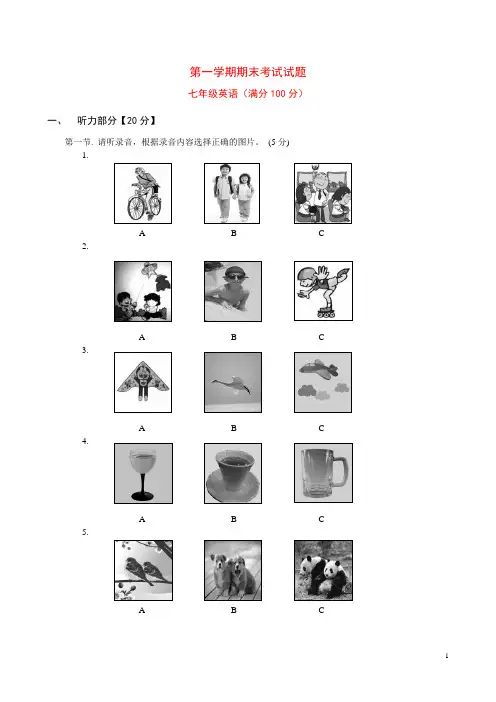 第一学期期末考试试题

七年级英语（满分 100 分）

一、 听力部分【20 分】

第一节. 请听录音，根据录音内容选择正确的图片。 (5 分)

1.

A B C

2.

A B C

3.

A B C

4.

A B C

5.

A B C

1