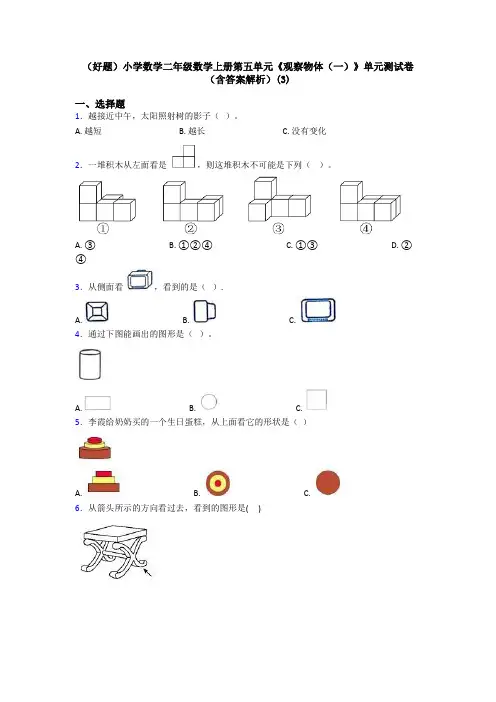 （好题）小学数学二年级数学上册第五单元《观察物体（一）》单元测试卷（含答案解析）(3)

一、选择题

1．越接近中午，太阳照射树的影子（　）。

A. 越短　　B. 越长　　C. 没有变化

2．一堆积木从左面看是 ，则这堆积木不可能是下列（　）。

①　②　③　④

A. ③　　B. ①②④　　C. ①③　　D. ②④

3．从侧面看 ，看到的是（　）．

A.　　B.　　C.

4．通过下图能画出的图形是（　）。

A.　　B.　　C.

5．李霞给奶奶买的一个生日蛋糕，从上面看它的形状是（　）

A.　　B.　　C.

6．从箭头所示的方向看过去，看到的图形是(　)