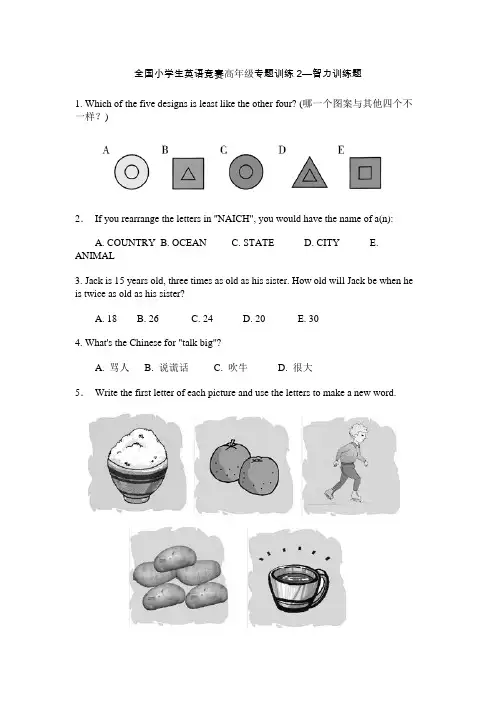 全国小学生英语竞赛高年级专题训练 2—智力训练题

1. Which of the five designs is least like the other four? (哪一个图案与其他四个不一样？)

A B C D E

2. If you rearrange the letters in "NAICH", you would have the name of a(n):

A. COUNTRY B. OCEAN C. STATE D. CITY E. ANIMAL

3. Jack is 15 years old, three times as old as his sister. How old will Jack be when he is twice as old as his sister?

A. 18 B. 26 C. 24 D. 20 E. 30

4. What's the Chinese for "talk big"?

A. 骂人 B. 说谎话 C. 吹牛 D. 很大

5. Write the first letter of each picture and use the letters to make a new word.