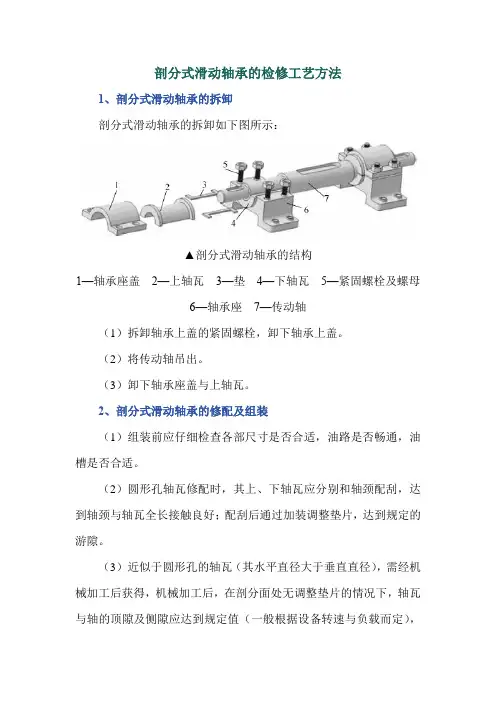 剖分式滑动轴承的检修工艺方法

1、剖分式滑动轴承的拆卸

剖分式滑动轴承的拆卸如下图所示：

1 2 3 4 5 6 7

▲剖分式滑动轴承的结构

1—轴承座盖　2—上轴瓦　3—垫　4—下轴瓦　5—紧固螺栓及螺母

6—轴承座　7—传动轴

（1）拆卸轴承上盖的紧固螺栓，卸下轴承上盖。

（2）将传动轴吊出。

（3）卸下轴承座盖与上轴瓦。

2、剖分式滑动轴承的修配及组装

（1）组装前应仔细检查各部尺寸是否合适，油路是否畅通，油槽是否合适。

（2）圆形孔轴瓦修配时，其上、下轴瓦应分别和轴颈配刮，达到轴颈与轴瓦全长接触良好；配刮后通过加装调整垫片，达到规定的游隙。

（3）近似于圆形孔的轴瓦（其水平直径大于垂直直径），需经机械加工后获得，机械加工后，在剖分面处无调整垫片的情况下，轴瓦与轴的顶隙及侧隙应达到规定值（一般根据设备转速与负载而定），