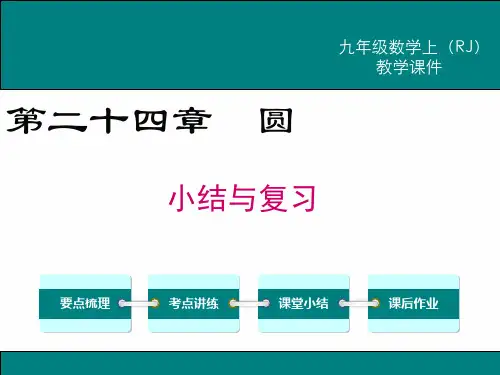 九年级数学上（RJ）
教学课件

第二十四章 圆

小结与复习

要点梳理 考点讲练 课堂小结 课后作业