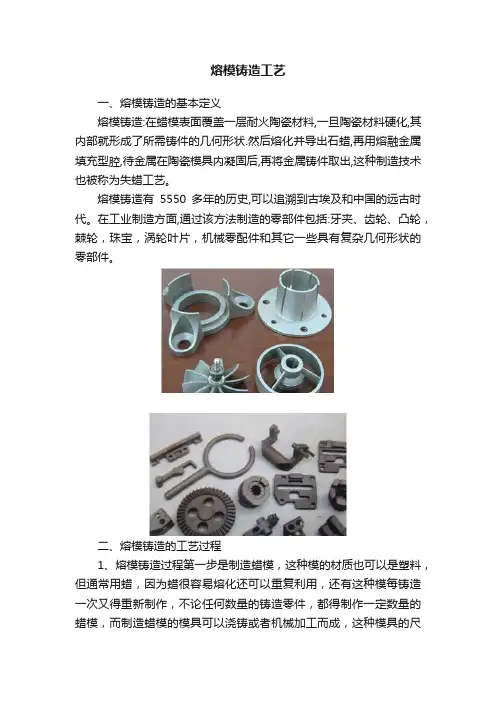 熔模铸造工艺

一、熔模铸造的基本定义

熔模铸造:在蜡模表面覆盖一层耐火陶瓷材料,一旦陶瓷材料硬化,其内部就形成了所需铸件的几何形状.然后熔化并导出石蜡,再用熔融金属填充型腔,待金属在陶瓷模具内凝固后,再将金属铸件取出,这种制造技术也被称为失蜡工艺。

熔模铸造有 5550 多年的历史,可以追溯到古埃及和中国的远古时代。在工业制造方面,通过该方法制造的零部件包括:牙夹、齿轮、凸轮，棘轮，珠宝，涡轮叶片，机械零配件和其它一些具有复杂几何形状的零部件。

二、熔模铸造的工艺过程

1、熔模铸造过程第一步是制造蜡模，这种模的材质也可以是塑料，但通常用蜡，因为蜡很容易熔化还可以重复利用，还有这种模每铸造一次又得重新制作，不论任何数量的铸造零件，都得制作一定数量的蜡模，而制造蜡模的模具可以浇铸或者机械加工而成，这种模具的尺