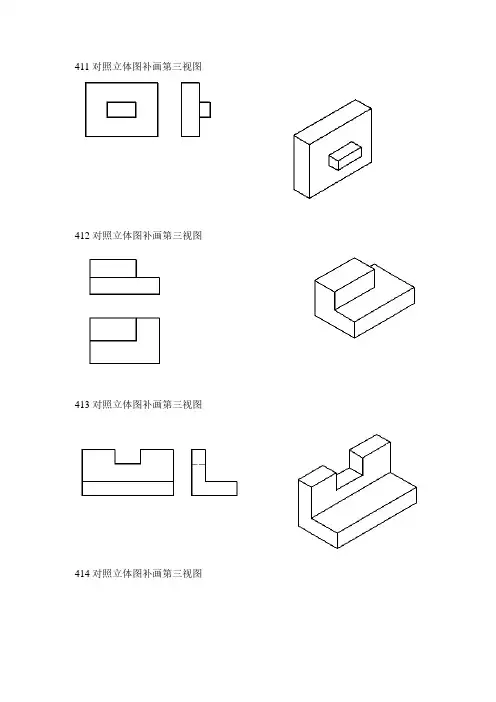 411 对照立体图补画第三视图

412 对照立体图补画第三视图

413 对照立体图补画第三视图

414 对照立体图补画第三视图