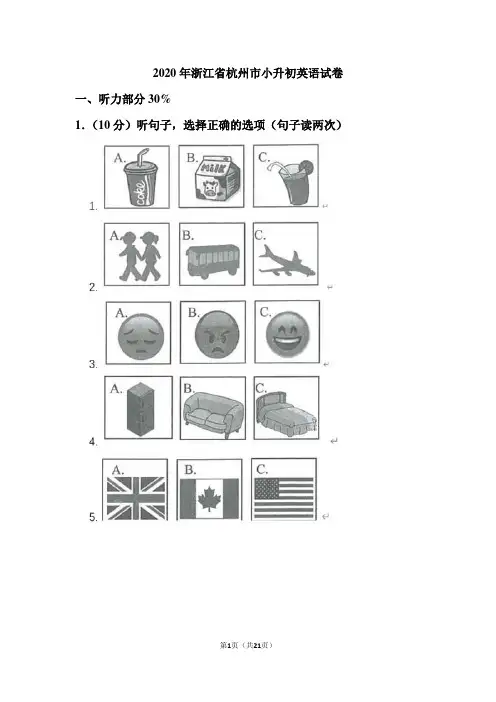 2020年浙江省杭州市小升初英语试卷

一、听力部分 30%

1.（10分）听句子，选择正确的选项（句子读两次）

1. A. coke B. MILK C.

2. A. B. C.

3. A. B. C.

4. A. B. C.

5. A. B. C.

第1页（共21页）