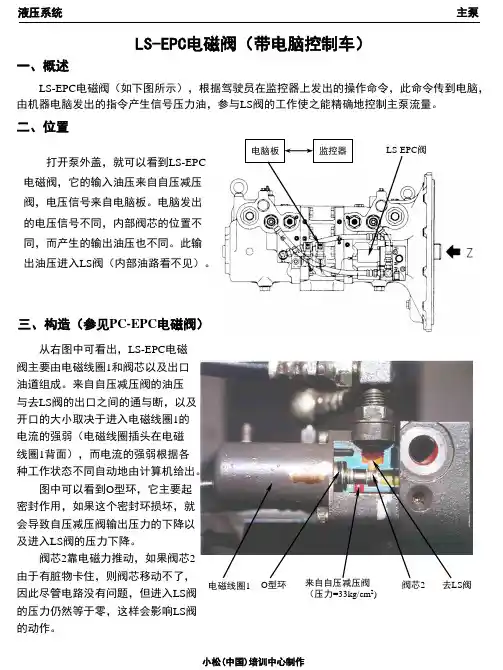 液压系统　　主泵

LS-EPC电磁阀（带电脑控制车）

一、概述

LS-EPC电磁阀（如下图所示），根据驾驶员在监控器上发出的操作命令，此命令传到电脑，由机器电脑发出的指令产生信号压力油，参与LS阀的工作使之能精确地控制主泵流量。

二、位置

打开泵外盖，就可以看到LS-EPC电磁阀，它的输入油压来自自压减压阀，电压信号来自电脑板。电脑发出的电压信号不同，内部阀芯的位置不同，而产生的输出油压也不同。此输出油压进入LS阀（内部油路看不见）。

电脑板　监控器　LS EPC阀　Z

三、构造（参见PC-EPC电磁阀）

从右图中可看出，LS-EPC电磁阀主要由电磁线圈1和阀芯以及出口油道组成。来自自压减压阀的油压与去LS阀的出口之间的通与断，以及开口的大小取决于进入电磁线圈1的电流的强弱（电磁线圈插头在电磁线圈1背面），而电流的强弱根据各种工作状态不同自动地由计算机给出。

图中可以看到O型环，它主要起密封作用，如果这个密封环损坏，就会导致自压减压阀输出压力的下降以及进入LS阀的压力下降。

阀芯2靠电磁力推动，如果阀芯2由于有脏物卡住，则阀芯移动不了，因此尽管电路没有问题，但进入LS阀的压力仍然等于零，这样会影响LS阀的动作。

电磁线圈1　O型环　来自自压减压阀（压力=33kg/cm²）　阀芯2　去LS阀

小松（中国）培训中心制作