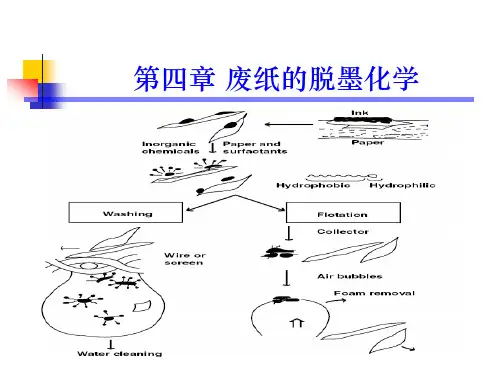 第四章 废纸的脱墨化学

Ink

Paper

Inorganic chemicals

Paper and surfactants

Hydrophobic

Hydrophilic

Washing

Flotation

Collector

Wire or screen

Air bubbles

Foam removal

Water cleaning