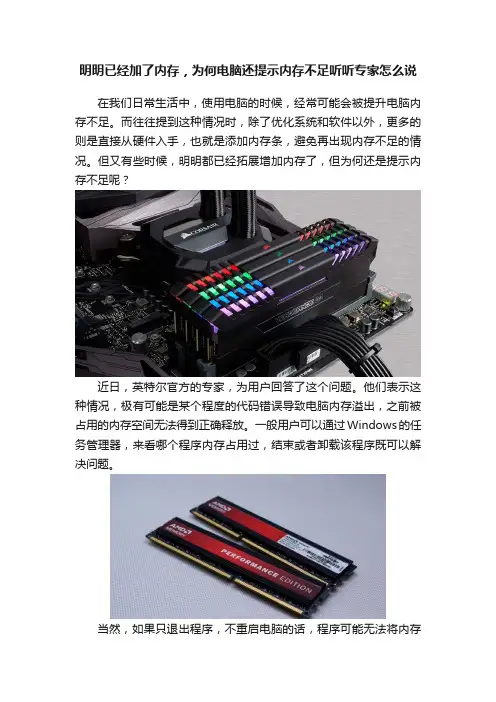 明明已经加了内存，为何电脑还提示内存不足听听专家怎么说

在我们日常生活中，使用电脑的时候，经常可能会被提升电脑内存不足。而往往提到这种情况时，除了优化系统和软件以外，更多的则是直接从硬件入手，也就是添加内存条，避免再出现内存不足的情况。但又有些时候，明明都已经拓展增加内存了，但为何还是提示内存不足呢？

CORSAIR

近日，英特尔官方的专家，为用户回答了这个问题。他们表示这种情况，极有可能是某个程度的代码错误导致电脑内存溢出，之前被占用的内存空间无法得到正确释放。一般用户可以通过Windows的任务管理器，来看哪个程序内存占用过，结束或者卸载该程序既可以解决问题。

AMD

AMD

PERFORMANCE EDITION

当然，如果只退出程序，不重启电脑的话，程序可能无法将内存