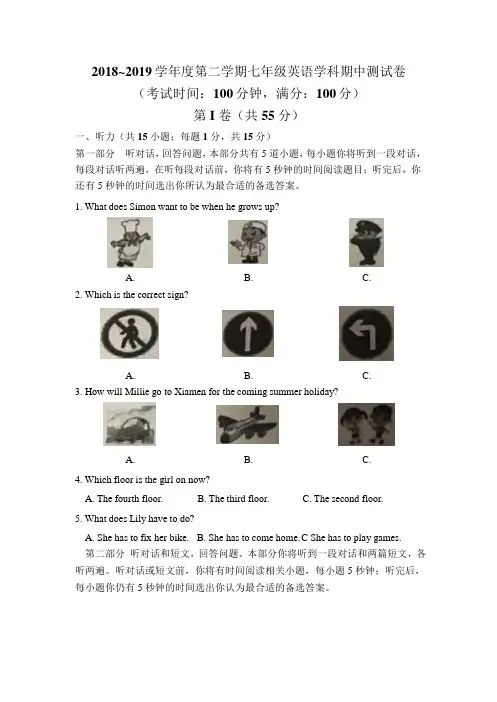 2018~2019 学年度第二学期七年级英语学科期中测试卷
（考试时间：100 分钟，满分：100 分）
第 I 卷（共 55 分）

一、听力（共 15 小题；每题 1 分，共 15 分）
第一部分 听对话，回答问题，本部分共有 5 道小题，每小题你将听到一段对话，每段对话听两遍，在听每段对话前，你将有 5 秒钟的时间阅读题目；听完后，你还有 5 秒钟的时间选出你所认为最合适的备选答案。

1. What does Simon want to be when he grows up?

A. B. C.

2. Which is the correct sign?

A. B. C.

3. How will Millie go to Xiamen for the coming summer holiday?

A. B. C.

4. Which floor is the girl on now?

A. The fourth floor. B. The third floor. C. The second floor.

5. What does Lily have to do?

A. She has to fix her bike. B. She has to come home. C She has to play games.

第二部分 听对话和短文，回答问题，本部分你将听到一段对话和两篇短文，各听两遍。听对话或短文前，你将有时间阅读相关小题，每小题 5 秒钟；听完后，每小题你仍有 5 秒钟的时间选出你认为最合适的备选答案。