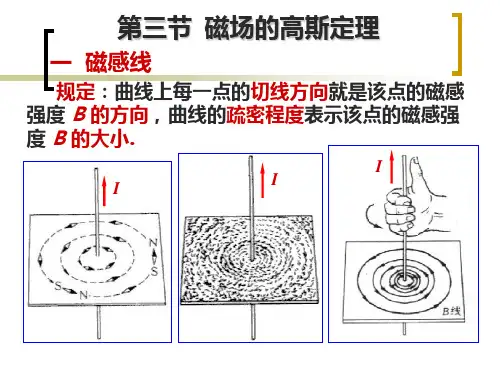 第三节 磁场的高斯定理

一 磁感线

规定：曲线上每一点的切线方向就是该点的磁感强度 $B$ 的方向，曲线的疏密程度表示该点的磁感强度 $B$ 的大小.

$I$

N

S

S

N

$I$

$I$

B线