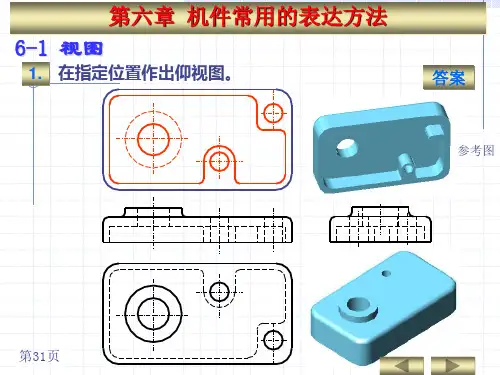 第六章 机件常用的表达方法

6-1 视图

1. 在指定位置作出仰视图。

答案

参考图

第31页