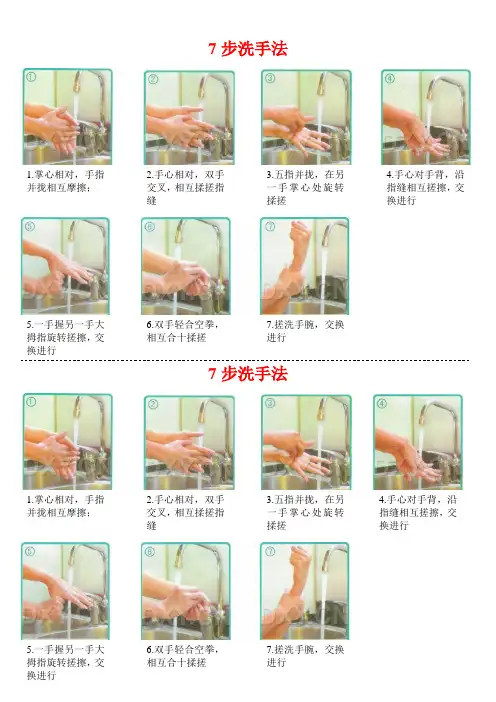 7 步洗手法

①

1.掌心相对，手指并拢相互摩擦；

②

2.手心相对，双手交叉，相互揉搓指缝

③

3.五指并拢，在另一手掌心处旋转揉搓

④

4.手心对手背，沿指缝相互搓擦，交换进行

⑤

5.一手握另一手大拇指旋转搓擦，交换进行

⑥

6.双手轻合空拳，相互合十揉搓

⑦

7.搓洗手腕，交换进行

7 步洗手法

①

1.掌心相对，手指并拢相互摩擦；

②

2.手心相对，双手交叉，相互揉搓指缝

③

3.五指并拢，在另一手掌心处旋转揉搓

④

4.手心对手背，沿指缝相互搓擦，交换进行

⑤

5.一手握另一手大拇指旋转搓擦，交换进行

⑥

6.双手轻合空拳，相互合十揉搓

⑦

7.搓洗手腕，交换进行