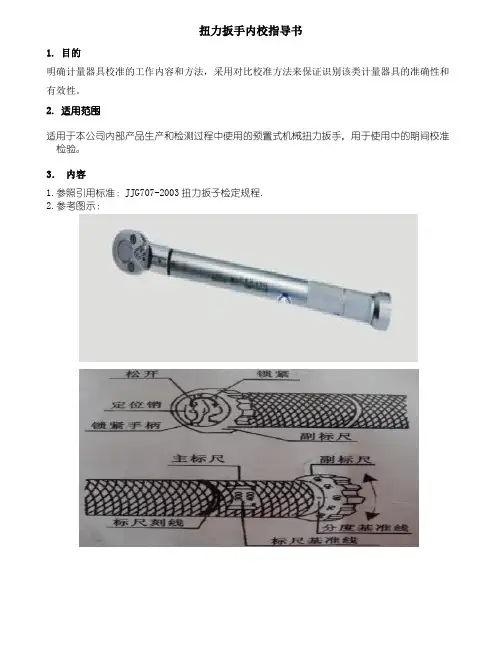 扭力扳手内校指导书

1. 目的

明确计量器具校准的工作内容和方法，采用对比校准方法来保证识别该类计量器具的准确性和有效性。

2. 适用范围

适用于本公司内部产品生产和检测过程中使用的预置式机械扭力扳手，用于使用中的期间校准检验。

3. 内容

1. 参照引用标准：JJG707-2003 扭力扳子检定规程.
2. 参考图示：

松开
锁紧
定位销
锁紧手柄
副标尺
主标尺
副标尺
标尺刻线
分度基准线
标尺基准线