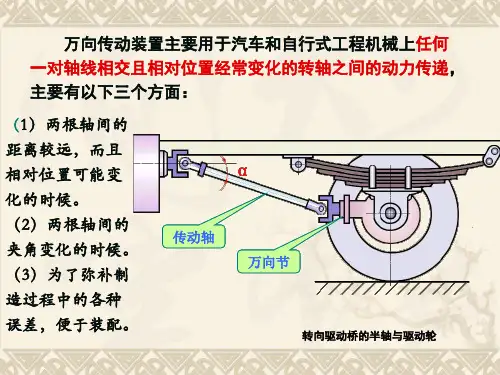 万向传动装置主要用于汽车和自行式工程机械上任何一对轴线相交且相对位置经常变化的转轴之间的动力传递，主要有以下三个方面：

（1）两根轴间的距离较远，而且相对位置可能变化的时候。

（2）两根轴间的夹角变化的时候。

（3）为了弥补制造过程中的各种误差，便于装配。

α

传动轴

万向节

转向驱动桥的半轴与驱动轮