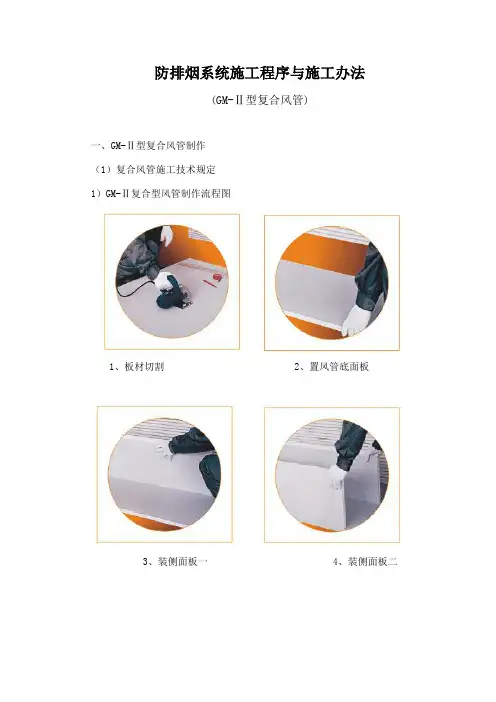 防排烟系统施工程序与施工办法

(GM-Ⅱ型复合风管)

一、GM-Ⅱ型复合风管制作

（1）复合风管施工技术规定

1）GM-Ⅱ复合型风管制作流程图

1、板材切割

2、置风管底面板

3、装侧面板一

4、装侧面板二