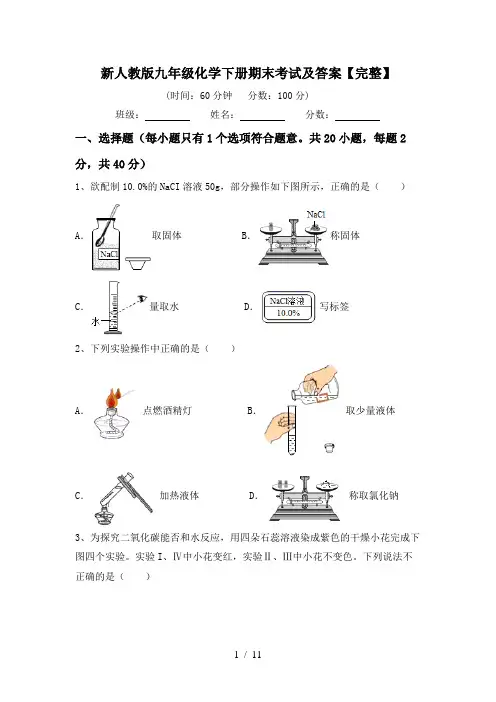 新人教版九年级化学下册期末考试及答案【完整】

(时间：60 分钟　分数：100 分)

班级：________　姓名：________　分数：________

一、选择题（每小题只有 1 个选项符合题意。共 20 小题，每题 2 分，共 40 分）

1、欲配制 10.0%的 NaCl 溶液 50g，部分操作如下图所示，正确的是（　）

A. NaCl 取固体　B. NaCl 称固体

C. 水 量取水　D. NaCl溶液 10.0% 写标签

2、下列实验操作中正确的是（　）

A. 点燃酒精灯　B. 取少量液体

C. 加热液体　D. 称取氯化钠

3、为探究二氧化碳能否和水反应，用四朵石蕊溶液染成紫色的干燥小花完成下图四个实验。实验Ⅰ、Ⅳ中小花变红，实验Ⅱ、Ⅲ中小花不变色。下列说法不正确的是（　）

1 / 11