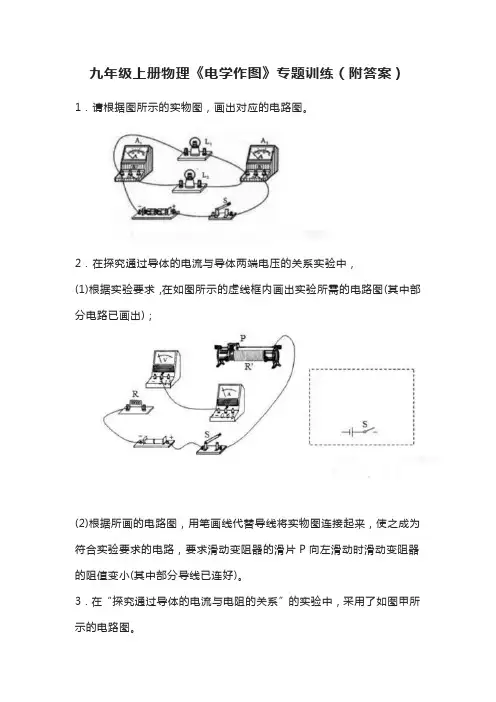 九年级上册物理《电学作图》专题训练（附答案）

1．请根据图所示的实物图，画出对应的电路图。

$A_1$ $L_1$ $A_2$ $L_2$ S

2．在探究通过导体的电流与导体两端电压的关系实验中，

(1)根据实验要求，在如图所示的虚线框内画出实验所需的电路图(其中部分电路已画出)；

P R' V R A S S

(2)根据所画的电路图，用笔画线代替导线将实物图连接起来，使之成为符合实验要求的电路，要求滑动变阻器的滑片 P 向左滑动时滑动变阻器的阻值变小(其中部分导线已连好)。

3．在“探究通过导体的电流与电阻的关系”的实验中，采用了如图甲所示的电路图。