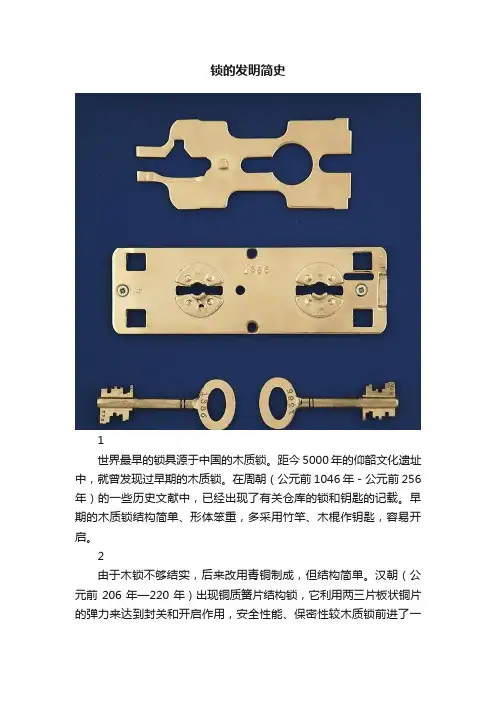 锁的发明简史

1386

1386

1386

1

世界最早的锁具源于中国的木质锁。距今5000年的仰韶文化遗址中，就曾发现过早期的木质锁。在周朝（公元前1046年 - 公元前256年）的一些历史文献中，已经出现了有关仓库的锁和钥匙的记载。早期的木质锁结构简单、形体笨重，多采用竹竿、木棍作钥匙，容易开启。

2

由于木锁不够结实，后来改用青铜制成，但结构简单。汉朝（公元前 206 年—220 年）出现铜质簧片结构锁，它利用两三片板状铜片的弹力来达到封关和开启作用，安全性能、保密性较木质锁前进了一