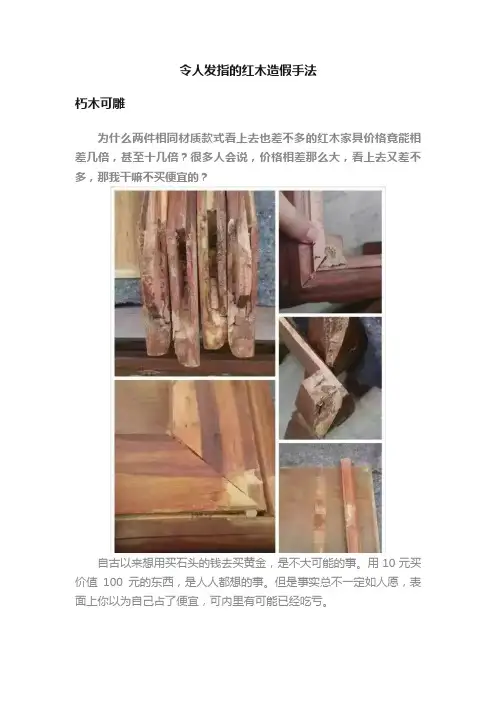 令人发指的红木造假手法

朽木可雕

为什么两件相同材质款式看上去也差不多的红木家具价格竟能相差几倍，甚至十几倍？很多人会说，价格相差那么大，看上去又差不多，那我干嘛不买便宜的？

自古以来想用买石头的钱去买黄金，是不大可能的事。用 10 元买价值 100 元的东西，是人人都想的事。但是事实总不一定如人愿，表面上你以为自己占了便宜，可内里有可能已经吃亏。