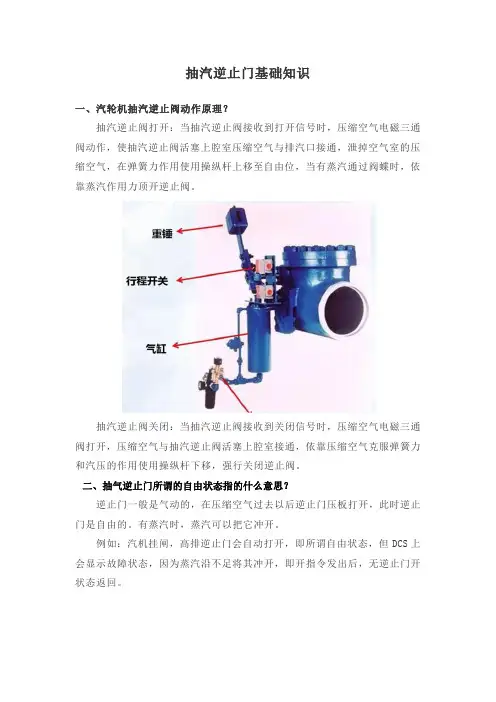 抽汽逆止门基础知识

一、汽轮机抽汽逆止阀动作原理？

抽汽逆止阀打开：当抽汽逆止阀接收到打开信号时，压缩空气电磁三通阀动作，使抽汽逆止阀活塞上腔室压缩空气与排汽口接通，泄掉空气室的压缩空气，在弹簧力作用使用操纵杆上移至自由位，当有蒸汽通过阀蝶时，依靠蒸汽作用力顶开逆止阀。

重锤

行程开关

气缸

抽汽逆止阀关闭：当抽汽逆止阀接收到关闭信号时，压缩空气电磁三通阀打开，压缩空气与抽汽逆止阀活塞上腔室接通，依靠压缩空气克服弹簧力和汽压的作用使用操纵杆下移，强行关闭逆止阀。

二、抽气逆止门所谓的自由状态指的什么意思？

逆止门一般是气动的，在压缩空气过去以后逆止门压板打开，此时逆止门是自由的，有蒸汽时，蒸汽可以把它冲开。

例如：汽机挂闸，高排逆止门会自动打开，即所谓自由状态，但 DCS 上会显示故障状态，因为蒸汽沿不足将其冲开，即开指令发出后，无逆止门开状态返回。