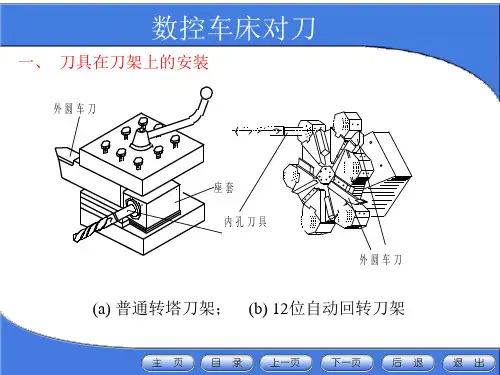 数控车床对刀

一、 刀具在刀架上的安装

外圆车刀

座套

内孔刀具

外圆车刀

(a) 普通转塔刀架；　(b) 12位自动回转刀架

主　页　目　录　上一页　下一页　后　退　退　出