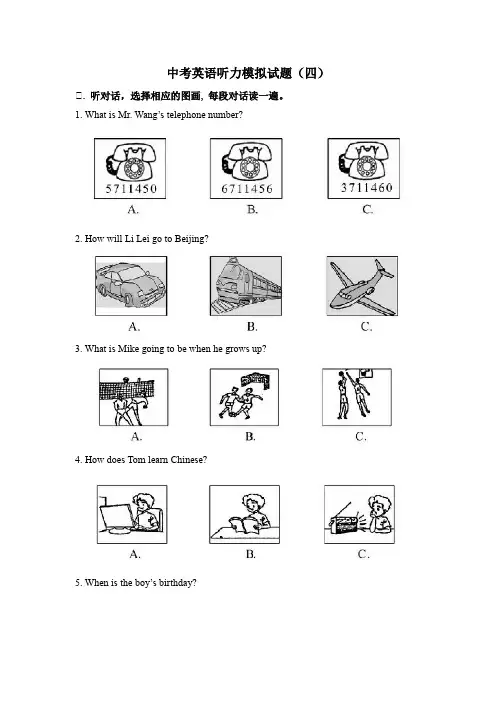 中考英语听力模拟试题（四）

二. 听对话，选择相应的图画，每段对话读一遍。

1. What is Mr. Wang's telephone number?

5711450
A.

6711456
B.

3711460
C.

2. How will Li Lei go to Beijing?

A. B. C.

3. What is Mike going to be when he grows up?

A. B. C.

4. How does Tom learn Chinese?

A. B. C.

5. When is the boy's birthday?