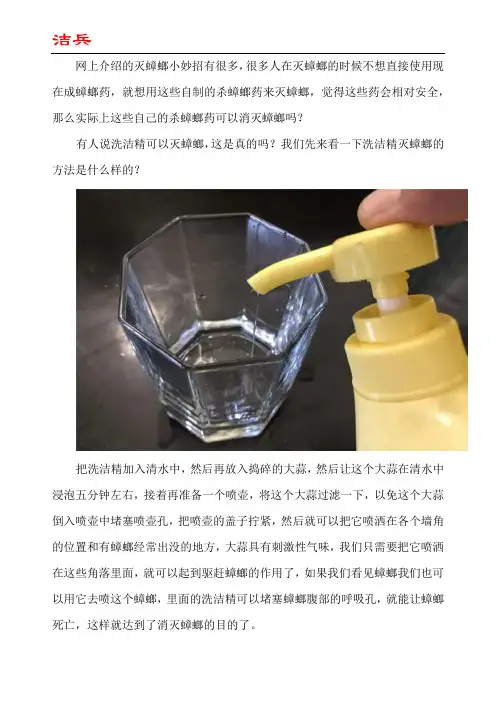 洁兵

网上介绍的灭蟑螂小妙招有很多，很多人在灭蟑螂的时候不想直接使用现在成蟑螂药，就想用这些自制的杀蟑螂药来灭蟑螂，觉得这些药会相对安全，那么实际上这些自己的杀蟑螂药可以消灭蟑螂吗？

有人说洗洁精可以灭蟑螂，这是真的吗？我们先来看一下洗洁精灭蟑螂的方法是什么样的？

把洗洁精加入清水中，然后再放入捣碎的大蒜，然后让这个大蒜在清水中浸泡五分钟左右，接着再准备一个喷壶，将这个大蒜过滤一下，以免这个大蒜倒入喷壶中堵塞喷壶孔，把喷壶的盖子拧紧，然后就可以把它喷洒在各个墙角的位置和有蟑螂经常出没的地方，大蒜具有刺激性气味，我们只需要把它喷洒在这些角落里面，就可以起到驱赶蟑螂的作用了，如果我们看见蟑螂我们也可以用它去喷这个蟑螂，里面的洗洁精可以堵塞蟑螂腹部的呼吸孔，就能让蟑螂死亡，这样就达到了消灭蟑螂的目的了。