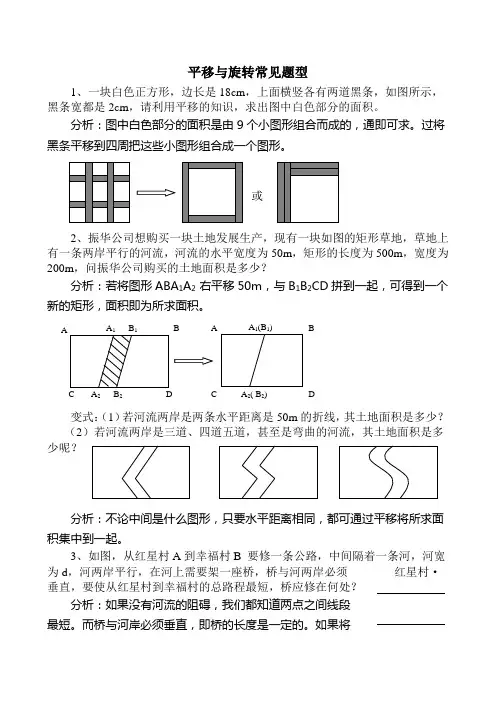 平移与旋转常见题型

1、一块白色正方形，边长是 18cm，上面横竖各有两道黑条，如图所示，黑条宽都是 2cm，请利用平移的知识，求出图中白色部分的面积。

分析：图中白色部分的面积是由 9 个小图形组合而成的，通即可求。过将黑条平移到四周把这些小图形组合成一个图形。

或

2、振华公司想购买一块土地发展生产，现有一块如图的矩形草地，草地上有一条两岸平行的河流，河流的水平宽度为 50m，矩形的长度为 500m，宽度为 200m，问振华公司购买的土地面积是多少？

分析：若将图形 $ABA_1A_2$ 右平移 50m，与 $B_1B_2CD$ 拼到一起，可得到一个新的矩形，面积即为所求面积。

A $A_1$ $B_1$ B

C $A_2$ $B_2$ D

A $A_1(B_1)$ B

C $A_2(B_2)$ D

变式：(1）若河流两岸是两条水平距离是 50m 的折线，其土地面积是多少？

（2）若河流两岸是三道、四道五道，甚至是弯曲的河流，其土地面积是多少呢？

分析：不论中间是什么图形，只要水平距离相同，都可通过平移将所求面积集中到一起。

3、如图，从红星村 A 到幸福村 B 要修一条公路，中间隔着一条河，河宽为 d，河两岸平行，在河上需要架一座桥，桥与河两岸必须垂直，要使从红星村到幸福村的总路程最短，桥应修在何处？

红星村 ·

分析：如果没有河流的阻碍，我们都知道两点之间线段最短。而桥与河岸必须垂直，即桥的长度是一定的。如果将