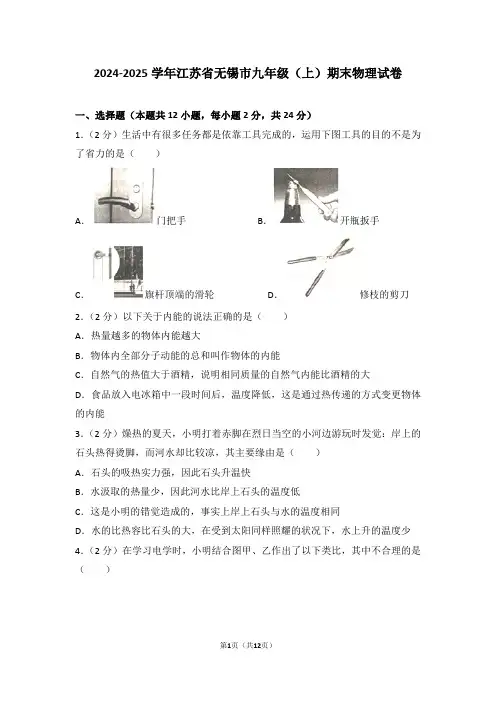 2024-2025 学年江苏省无锡市九年级（上）期末物理试卷

一、选择题（本题共 12 小题，每小题 2 分，共 24 分）

1.（2 分）生活中有很多任务都是依靠工具完成的，运用下图工具的目的不是为了省力的是（　　）

A. 门把手　　B. 开瓶扳手

C. 旗杆顶端的滑轮　　D. 修枝的剪刀

2.（2 分）以下关于内能的说法正确的是（　　）

A. 热量越多的物体内能越大

B. 物体内全部分子动能的总和叫作物体的内能

C. 自然气的热值大于酒精，说明相同质量的自然气内能比酒精的大

D. 食品放入电冰箱中一段时间后，温度降低，这是通过热传递的方式变更物体的内能

3.（2 分）燥热的夏天，小明打着赤脚在烈日当空的小河边游玩时发觉：岸上的石头热得烫脚，而河水却比较凉，其主要缘由是（　　）

A. 石头的吸热实力强，因此石头升温快

B. 水汲取的热量少，因此河水比岸上石头的温度低

C. 这是小明的错觉造成的，事实上岸上石头与水的温度相同

D. 水的比热容比石头的大，在受到太阳同样照耀的状况下，水上升的温度少

4.（2 分）在学习电学时，小明结合图甲、乙作出了以下类比，其中不合理的是（　　）

第1页（共12页）