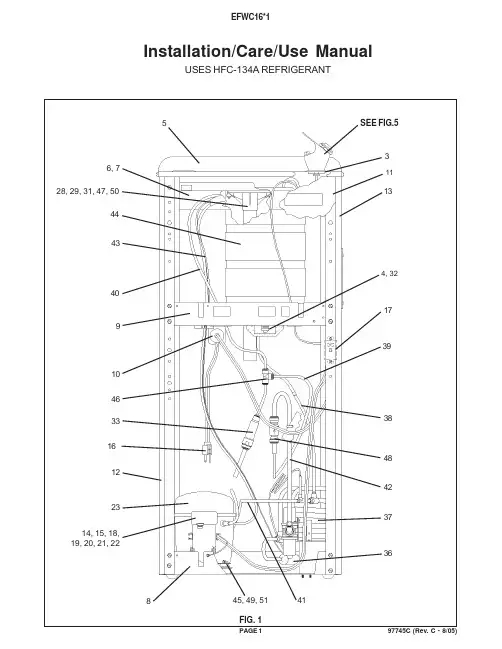 EFWC16*1

Installation/Care/Use Manual

USES HFC-134A REFRIGERANT

5

SEE FIG.5

3

6, 7

11

28, 29, 31, 47, 50

13

44

43

4, 32

40

17

9

39

10

46

38

33

16

48

12

42

23

37

14, 15, 18, 19, 20, 21, 22

36

8

45, 49, 51

41

FIG. 1

PAGE 1

97745C (Rev. C - 8/05)