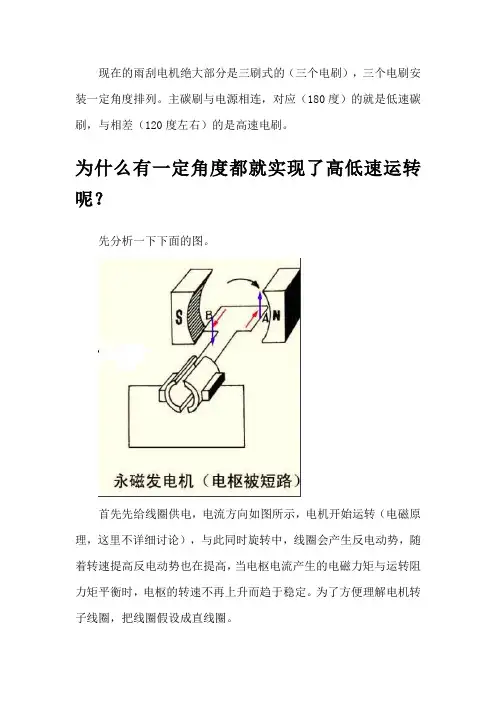 现在的雨刮电机绝大部分是三刷式的（三个电刷），三个电刷安装一定角度排列。主碳刷与电源相连，对应（180度）的就是低速碳刷，与相差（120度左右）的是高速电刷。

为什么有一定角度都就实现了高低速运转呢？

先分析一下下面的图。

S B A N

永磁发电机（电枢被短路）

首先先给线圈供电，电流方向如图所示，电机开始运转（电磁原理，这里不详细讨论），与此同时旋转中，线圈会产生反电动势，随着转速提高反电动势也在提高，当电枢电流产生的电磁力矩与运转阻力矩平衡时，电枢的转速不再上升而趋于稳定。为了方便理解电机转子线圈，把线圈假设成直线圈。