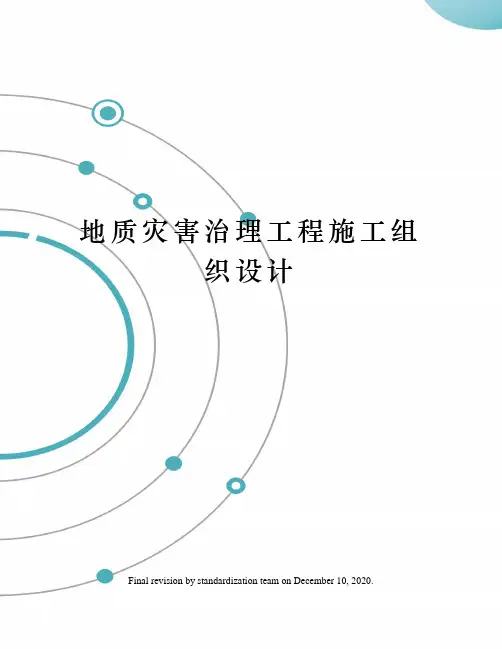 地质灾害治理工程施工组织设计

Final revision by standardization team on December 10, 2020.