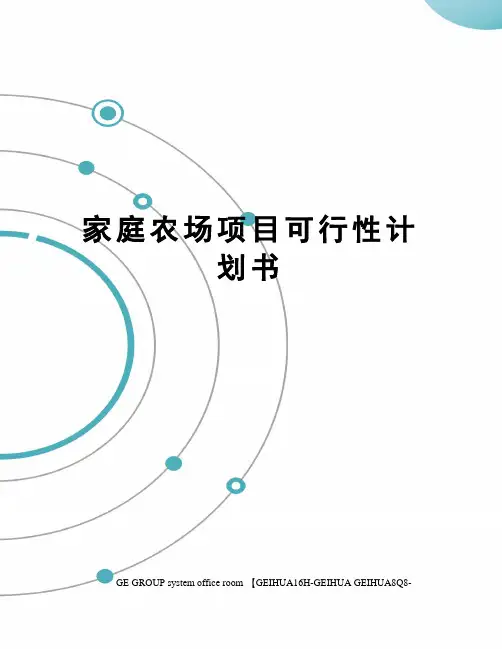 家庭农场项目可行性计划书

GE GROUP system office room 【GEIHUA16H-GEIHUA GEIHUA8Q8-