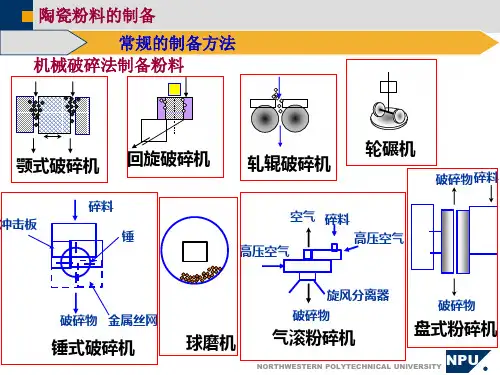 陶瓷粉料的制备

常规的制备方法

机械破碎法制备粉料

颚式破碎机

回旋破碎机

轧辊破碎机

轮碾机

碎料

冲击板

锤

破碎物

金属丝网

锤式破碎机

球磨机

空气

碎料

高压空气

高压空气

旋风分离器

破碎物

气滚粉碎机

破碎物

碎料

破碎物

盘式粉碎机

NORTHWESTERN POLYTECHNICAL UNIVERSITY

NPU