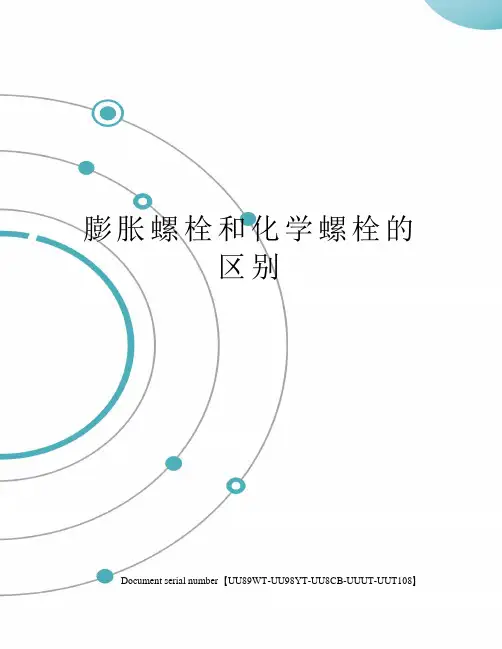 膨胀螺栓和化学螺栓的区别

Document serial number【UU89WT-UU98YT-UU8CB-UUUT-UUT108】