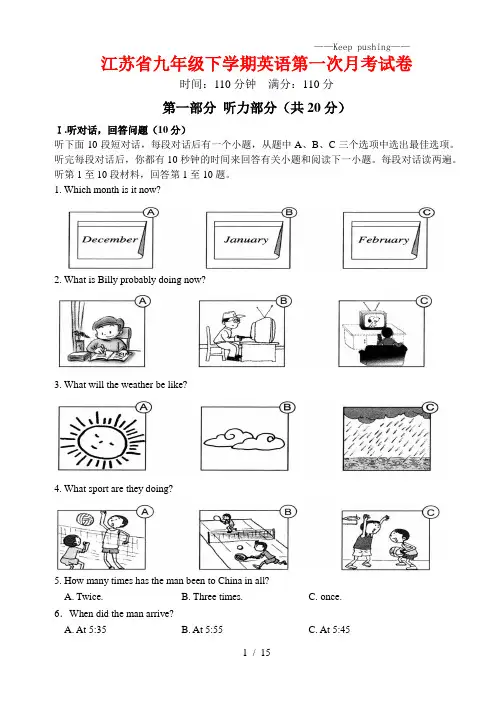 ——Keep pushing——

江苏省九年级下学期英语第一次月考试卷

时间：110 分钟　满分：110 分

第一部分 听力部分（共 20 分）

Ⅰ.听对话，回答问题（10 分）

听下面 10 段短对话，每段对话后有一个小题，从题中 A、B、C 三个选项中选出最佳选项。听完每段对话后，你都有 10 秒钟的时间来回答有关小题和阅读下一小题。每段对话读两遍。听第 1 至 10 段材料，回答第 1 至 10 题。

1. Which month is it now?

A December
B January
C February

2. What is Billy probably doing now?

A
B
C

3. What will the weather be like?

A
B
C

4. What sport are they doing?

A
B
C

5. How many times has the man been to China in all?

A. Twice.　　B. Three times.　　C. once.

6. When did the man arrive?

A. At 5:35　　B. At 5:55　　C. At 5:45

1 / 15