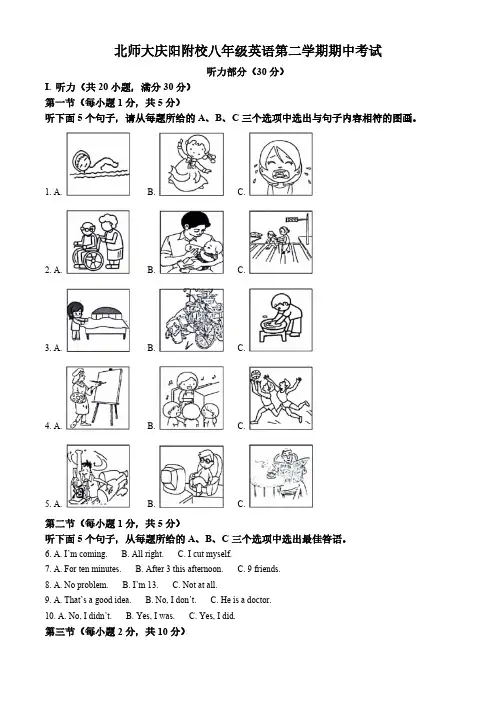 北师大庆阳附校八年级英语第二学期期中考试

听力部分（30 分）

I. 听力（共 20 小题，满分 30 分）

第一节（每小题 1 分，共 5 分）

听下面 5 个句子，请从每题所给的 A、B、C 三个选项中选出与句子内容相符的图画。

1. A. B. C.

2. A. B. C.

3. A. B. C.

4. A. B. C.

5. A. B. C.

第二节（每小题 1 分，共 5 分）

听下面 5 个句子，从每题所给的 A、B、C 三个选项中选出最佳答语。

6. A. I'm coming. B. All right. C. I cut myself.

7. A. For ten minutes. B. After 3 this afternoon. C. 9 friends.

8. A. No problem. B. I'm 13. C. Not at all.

9. A. That's a good idea. B. No, I don't. C. He is a doctor.

10. A. No, I didn't. B. Yes, I was. C. Yes, I did.

第三节（每小题 2 分，共 10 分）