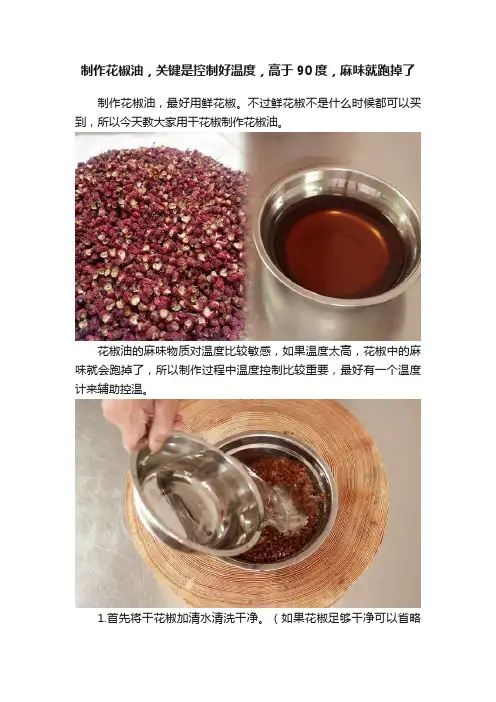 制作花椒油，关键是控制好温度，高于 90 度，麻味就跑掉了

制作花椒油，最好用鲜花椒。不过鲜花椒不是什么时候都可以买到，所以今天教大家用干花椒制作花椒油。

花椒油的麻味物质对温度比较敏感，如果温度太高，花椒中的麻味就会跑掉了，所以制作过程中温度控制比较重要，最好有一个温度计来辅助控温。

1.首先将干花椒加清水清洗干净。（如果花椒足够干净可以省略