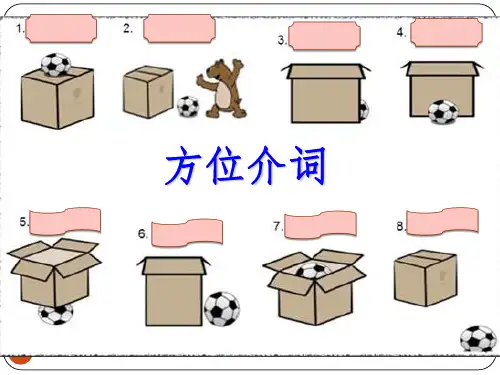 1.

2.

3.

4.

方位介词

5.

6.

7.

8.