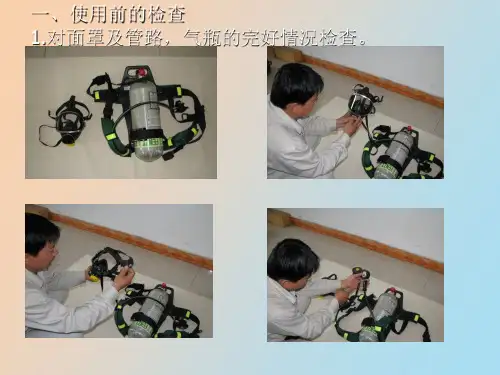 一、使用前的检查
1.对面罩及管路，气瓶的完好情况检查。