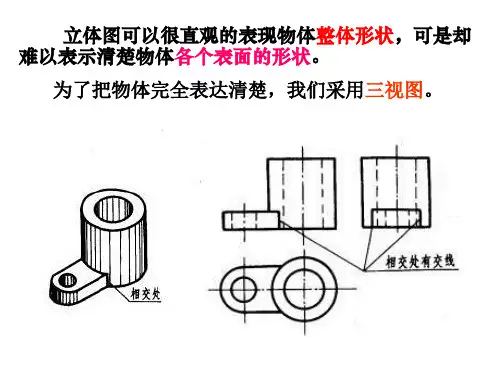 立体图可以很直观的表现物体整体形状，可是却难以表示清楚物体各个表面的形状。

为了把物体完全表达清楚，我们采用三视图。

相交处

相交处有交线