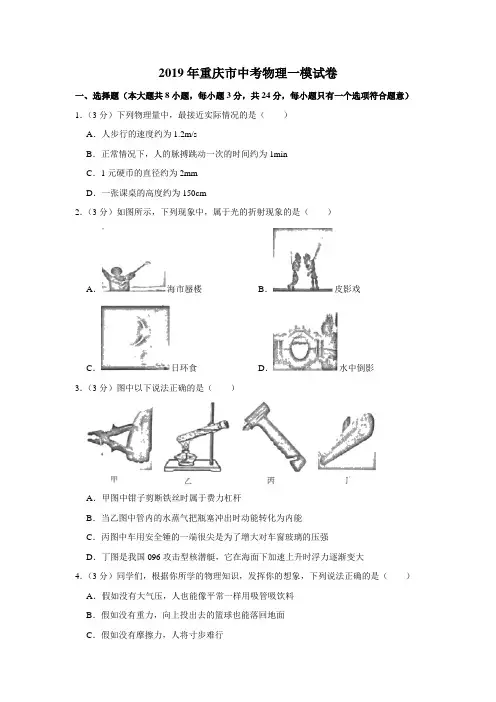 2019年重庆市中考物理一模试卷

一、选择题（本大题共8小题，每小题3分，共24分，每小题只有一个选项符合题意）

1.（3分）下列物理量中，最接近实际情况的是（　　）

A．人步行的速度约为1.2m/s

B．正常情况下，人的脉搏跳动一次的时间约为1min

C．1元硬币的直径约为2mm

D．一张课桌的高度约为150cm

2.（3分）如图所示，下列现象中，属于光的折射现象的是（　　）

A. 海市蜃楼

B. 皮影戏

C. 日环食

D. 水中倒影

3.（3分）图中以下说法正确的是（　　）

甲　乙　丙　丁

A．甲图中钳子剪断铁丝时属于费力杠杆

B．当乙图中管内的水蒸气把瓶塞冲出时动能转化为内能

C．丙图中车用安全锤的一端很尖是为了增大对车窗玻璃的压强

D．丁图是我国096攻击型核潜艇，它在海面下加速上升时浮力逐渐变大

4.（3分）同学们，根据你所学的物理知识，发挥你的想象，下列说法正确的是（　　）

A．假如没有大气压，人也能像平常一样用吸管吸饮料

B．假如没有重力，向上投出去的篮球也能落回地面

C．假如没有摩擦力，人将寸步难行