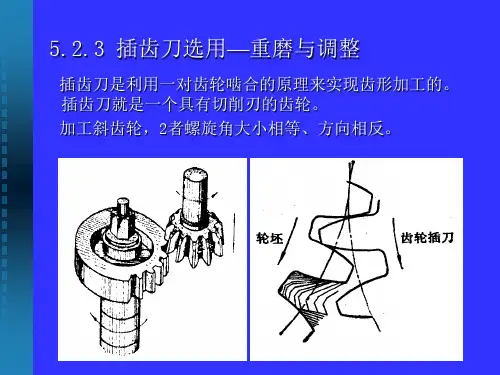 5.2.3 插齿刀选用—重磨与调整

插齿刀是利用一对齿轮啮合的原理来实现齿形加工的。插齿刀就是一个具有切削刃的齿轮。

加工斜齿轮，2者螺旋角大小相等、方向相反。

轮坯

齿轮插刀