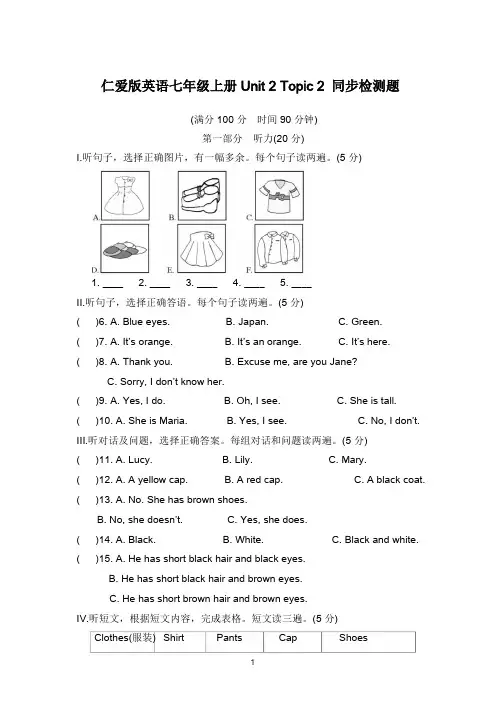 仁爱版英语七年级上册 Unit 2 Topic 2 同步检测题

(满分 100 分　时间 90 分钟)

第一部分　听力(20 分)

I.听句子，选择正确图片，有一幅多余。每个句子读两遍。(5 分)

A.　B.　C.

D.　E.　F.

1. ____　2. ____　3. ____　4. ____　5. ____

II.听句子，选择正确答语。每个句子读两遍。(5 分)

(　)6. A. Blue eyes.　B. Japan.　C. Green.

(　)7. A. It's orange.　B. It's an orange.　C. It's here.

(　)8. A. Thank you.　B. Excuse me, are you Jane?

C. Sorry, I don't know her.

(　)9. A. Yes, I do.　B. Oh, I see.　C. She is tall.

(　)10. A. She is Maria.　B. Yes, I see.　C. No, I don't.

III.听对话及问题，选择正确答案。每组对话和问题读两遍。(5 分)

(　)11. A. Lucy.　B. Lily.　C. Mary.

(　)12. A. A yellow cap.　B. A red cap.　C. A black coat.

(　)13. A. No. She has brown shoes.

B. No, she doesn't.　C. Yes, she does.

(　)14. A. Black.　B. White.　C. Black and white.

(　)15. A. He has short black hair and black eyes.

B. He has short black hair and brown eyes.

C. He has short brown hair and brown eyes.

IV.听短文，根据短文内容，完成表格。短文读三遍。(5 分)

| Clothes(服装) | Shirt | Pants | Cap | Shoes |
|---|---|---|---|---|

1